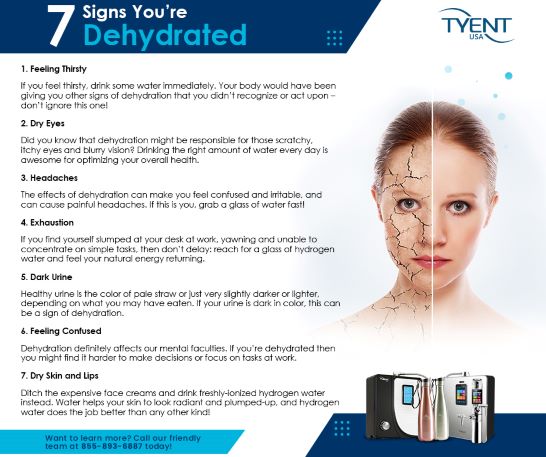 7 Signs You're Dehydrated

TYENT USA

1. Feeling Thirsty

If you feel thirsty, drink some water immediately. Your body would have been giving you other signs of dehydration that you didn't recognize or act upon – don't ignore this one!

2. Dry Eyes

Did you know that dehydration might be responsible for those scratchy, itchy eyes and blurry vision? Drinking the right amount of water every day is awesome for optimizing your overall health.

3. Headaches

The effects of dehydration can make you feel confused and irritable, and can cause painful headaches. If this is you, grab a glass of water fast!

4. Exhaustion

If you find yourself slumped at your desk at work, yawning and unable to concentrate on simple tasks, then don't delay: reach for a glass of hydrogen water and feel your natural energy returning.

5. Dark Urine

Healthy urine is the color of pale straw or just very slightly darker or lighter, depending on what you may have eaten. If your urine is dark in color, this can be a sign of dehydration.

6. Feeling Confused

Dehydration definitely affects our mental faculties. If you're dehydrated then you might find it harder to make decisions or focus on tasks at work.

7. Dry Skin and Lips

Ditch the expensive face creams and drink freshly-ionized hydrogen water instead. Water helps your skin to look radiant and plumped-up, and hydrogen water does the job better than any other kind!

Want to learn more? Call our friendly team at 855-893-6887 today!