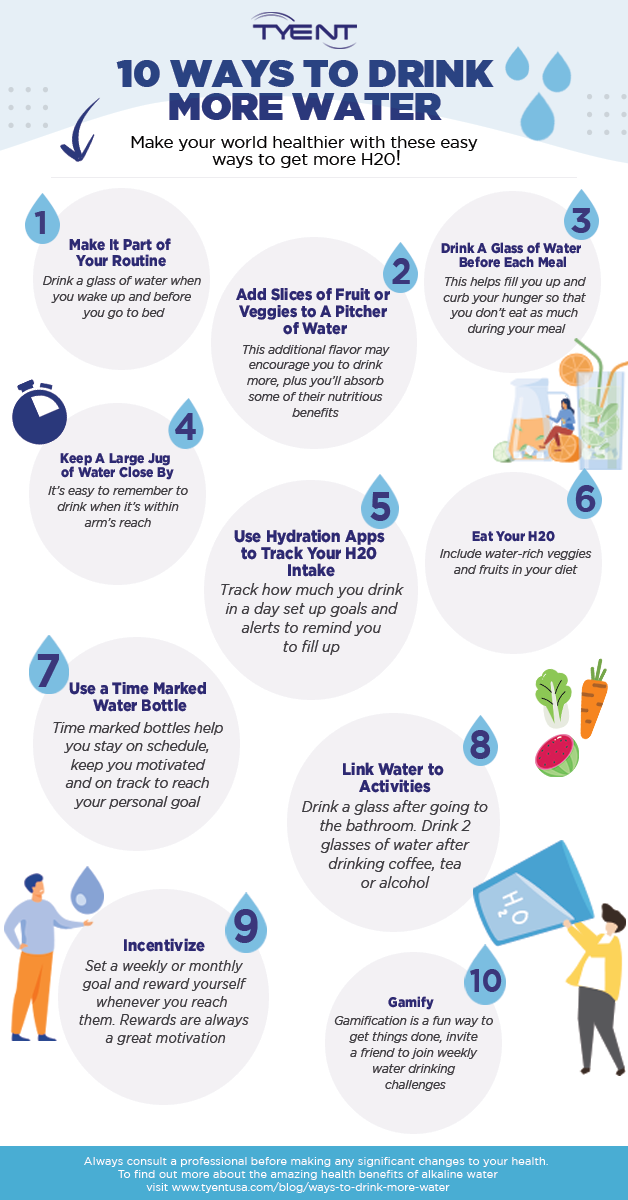 TYENT

10 WAYS TO DRINK MORE WATER

Make your world healthier with these easy ways to get more H20!

1
Make It Part of Your Routine
Drink a glass of water when you wake up and before you go to bed

2
Add Slices of Fruit or Veggies to A Pitcher of Water
This additional flavor may encourage you to drink more, plus you'll absorb some of their nutritious benefits

3
Drink A Glass of Water Before Each Meal
This helps fill you up and curb your hunger so that you don't eat as much during your meal

4
Keep A Large Jug of Water Close By
It's easy to remember to drink when it's within arm's reach

5
Use Hydration Apps to Track Your H20 Intake
Track how much you drink in a day set up goals and alerts to remind you to fill up

6
Eat Your H20
Include water-rich veggies and fruits in your diet

7
Use a Time Marked Water Bottle
Time marked bottles help you stay on schedule, keep you motivated and on track to reach your personal goal

8
Link Water to Activities
Drink a glass after going to the bathroom. Drink 2 glasses of water after drinking coffee, tea or alcohol

$H_2O$

9
Incentivize
Set a weekly or monthly goal and reward yourself whenever you reach them. Rewards are always a great motivation

10
Gamify
Gamification is a fun way to get things done, invite a friend to join weekly water drinking challenges

Always consult a professional before making any significant changes to your health.
To find out more about the amazing health benefits of alkaline water visit www.tyentusa.com/blog/ways-to-drink-more-water