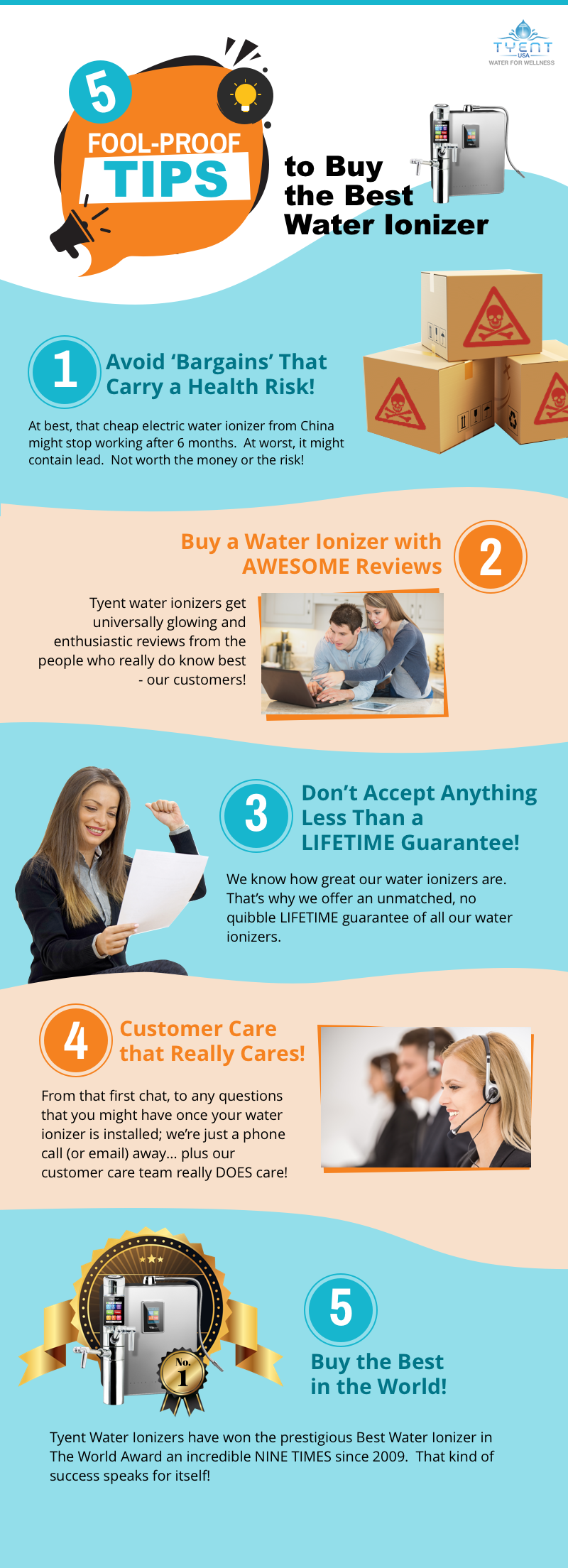 TYENT
USA
WATER FOR WELLNESS

5
FOOL-PROOF
TIPS
to Buy the Best Water Ionizer

1
Avoid 'Bargains' That Carry a Health Risk!

At best, that cheap electric water ionizer from China might stop working after 6 months. At worst, it might contain lead. Not worth the money or the risk!

Buy a Water Ionizer with AWESOME Reviews
2

Tyent water ionizers get universally glowing and enthusiastic reviews from the people who really do know best - our customers!

3
Don't Accept Anything Less Than a LIFETIME Guarantee!

We know how great our water ionizers are. That's why we offer an unmatched, no quibble LIFETIME guarantee of all our water ionizers.

4
Customer Care that Really Cares!

From that first chat, to any questions that you might have once your water ionizer is installed; we're just a phone call (or email) away... plus our customer care team really DOES care!

No.
1

5
Buy the Best in the World!

Tyent Water Ionizers have won the prestigious Best Water Ionizer in The World Award an incredible NINE TIMES since 2009. That kind of success speaks for itself!